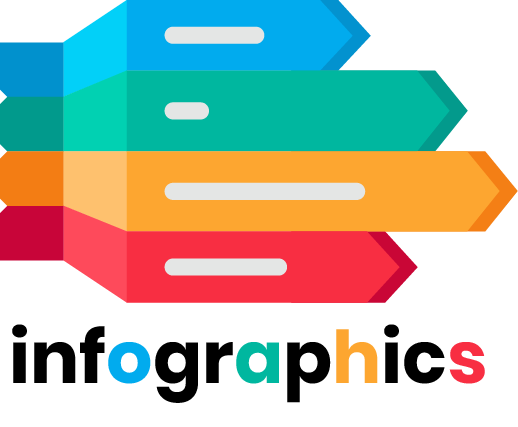 infographics